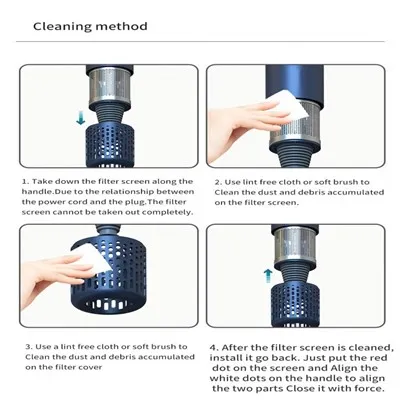 Cleaning method

1. Take down the filter screen along the handle.Due to the relationship between the power cord and the plug.The filter screen cannot be taken out completely.

2. Use lint free cloth or soft brush to Clean the dust and debris accumulated on the filter screen.

3. Use a lint free cloth or soft brush to Clean the dust and debris accumulated on the filter cover

4. After the filter screen is cleaned, install it go back. Just put the red dot on the screen and Align the white dots on the handle to align the two parts Close it with force.